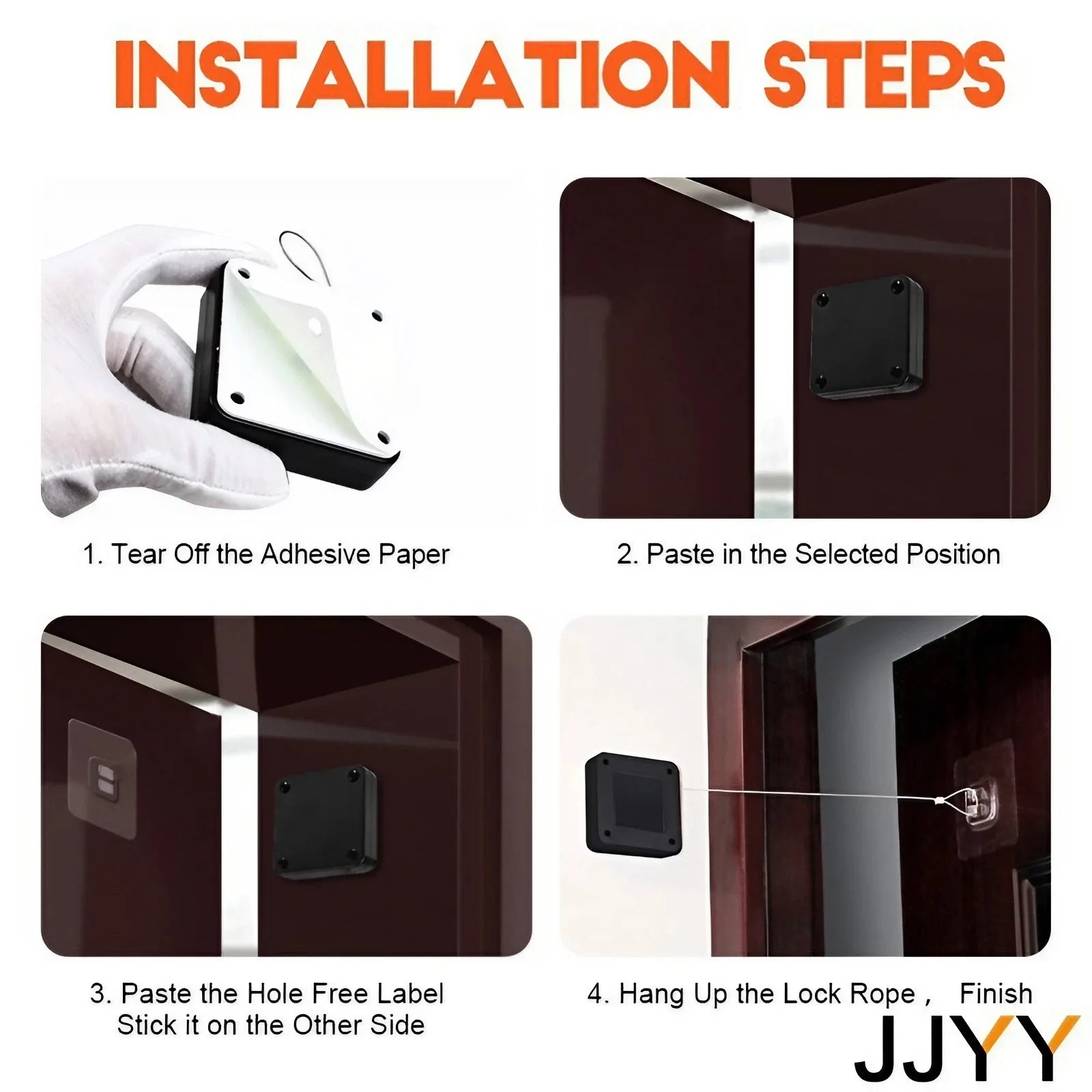 INSTALLATION STEPS

1. Tear Off the Adhesive Paper

2. Paste in the Selected Position

3. Paste the Hole Free Label Stick it on the Other Side

4. Hang Up the Lock Rope , Finish

JJYY